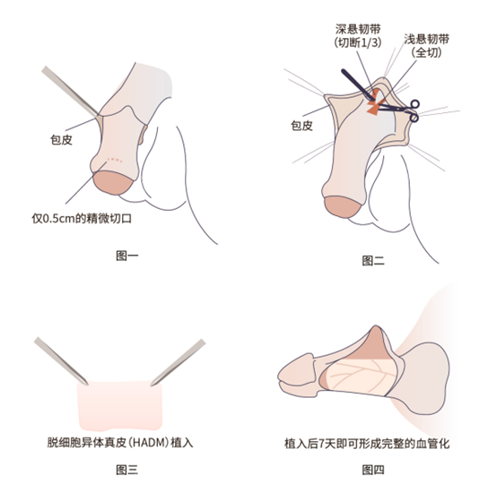 包皮

仅0.5cm的精微切口

图一

深悬韧带
(切断1/3)

浅悬韧带
(全切)

包皮

图二

脱细胞异体真皮(HADM)植入

图三

植入后7天即可形成完整的血管化

图四